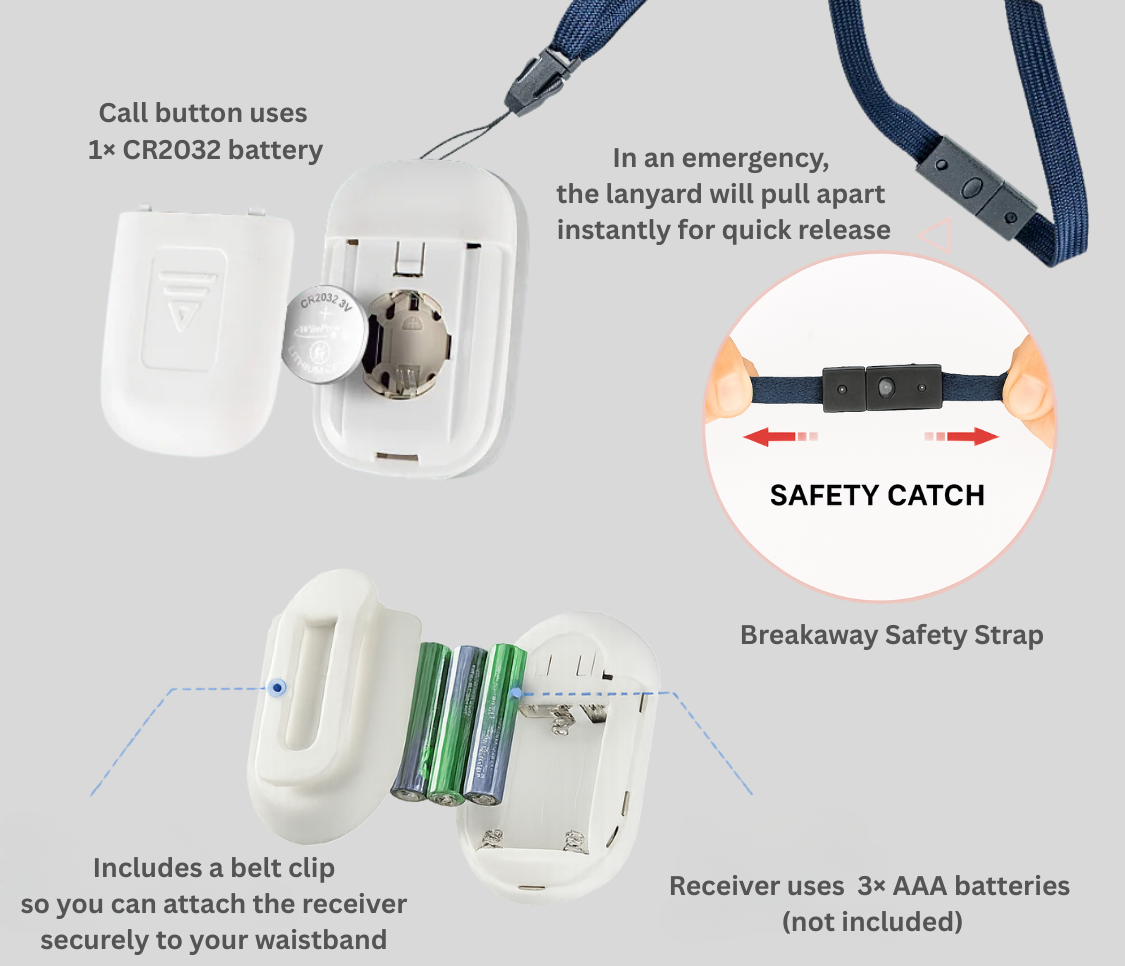 Call button uses
1× CR2032 battery

CR2032 3V

In an emergency,
the lanyard will pull apart
instantly for quick release

SAFETY CATCH

Breakaway Safety Strap

Includes a belt clip
so you can attach the receiver
securely to your waistband

Receiver uses 3× AAA batteries
(not included)